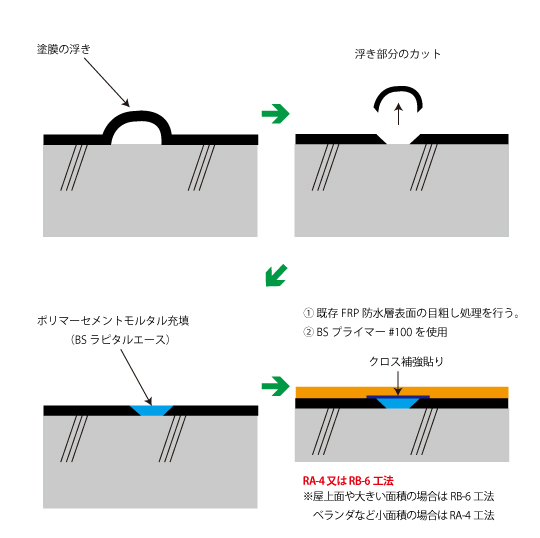 塗膜の浮き

浮き部分のカット

ポリマーセメントモルタル充填
（BS ラピタルエース）

① 既存 FRP 防水層表面の目粗し処理を行う。
② BS プライマー #100 を使用

クロス補強貼り

RA-4 又は RB-6 工法
※屋上面や大きい面積の場合は RB-6 工法
ベランダなど小面積の場合は RA-4 工法