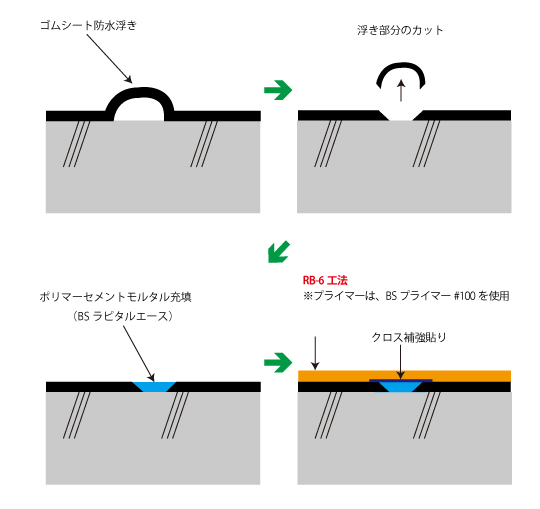 ゴムシート防水浮き

浮き部分のカット

ポリマーセメントモルタル充填
（BS ラピタルエース）

RB-6 工法
※プライマーは、BS プライマー #100 を使用

クロス補強貼り